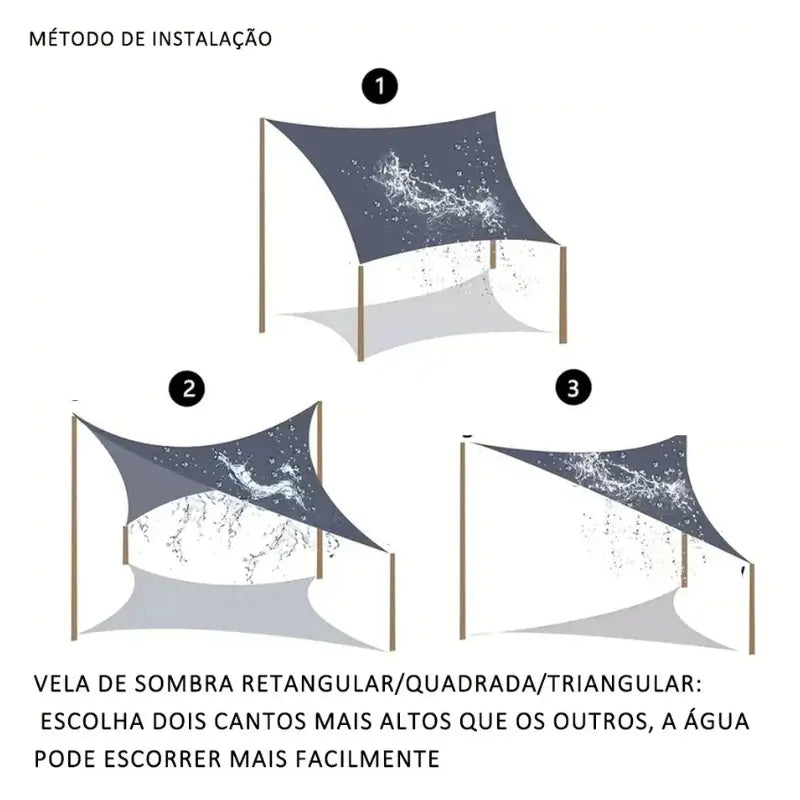 MÉTODO DE INSTALAÇÃO

1

2

3

VELA DE SOMBRA RETANGULAR/QUADRADA/TRIANGULAR:
ESCOLHA DOIS CANTOS MAIS ALTOS QUE OS OUTROS, A ÁGUA PODE ESCORRER MAIS FACILMENTE