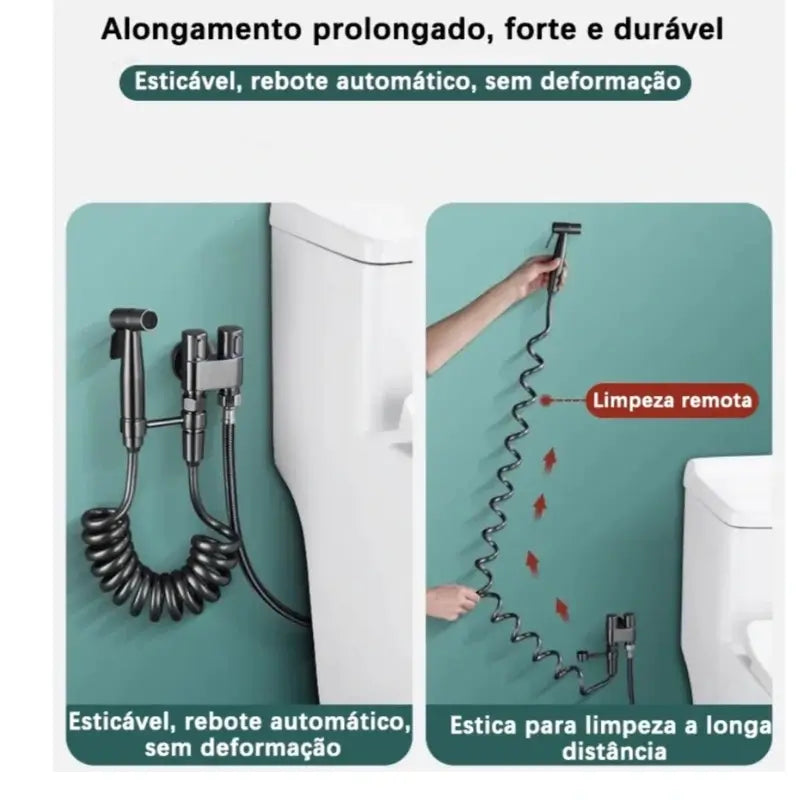 Alongamento prolongado, forte e durável

Esticável, rebote automático, sem deformação

Limpeza remota

Esticável, rebote automático, sem deformação

Estica para limpeza a longa distância