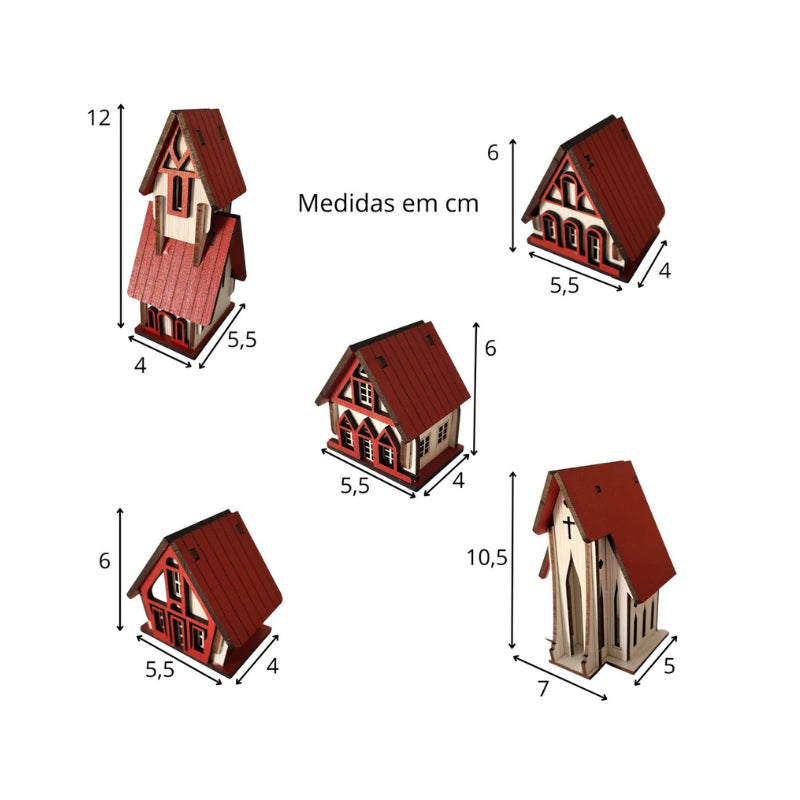 12

4

5,5

Medidas em cm

6

5,5

4

6

5,5

4

6

5,5

4

10,5

7

5